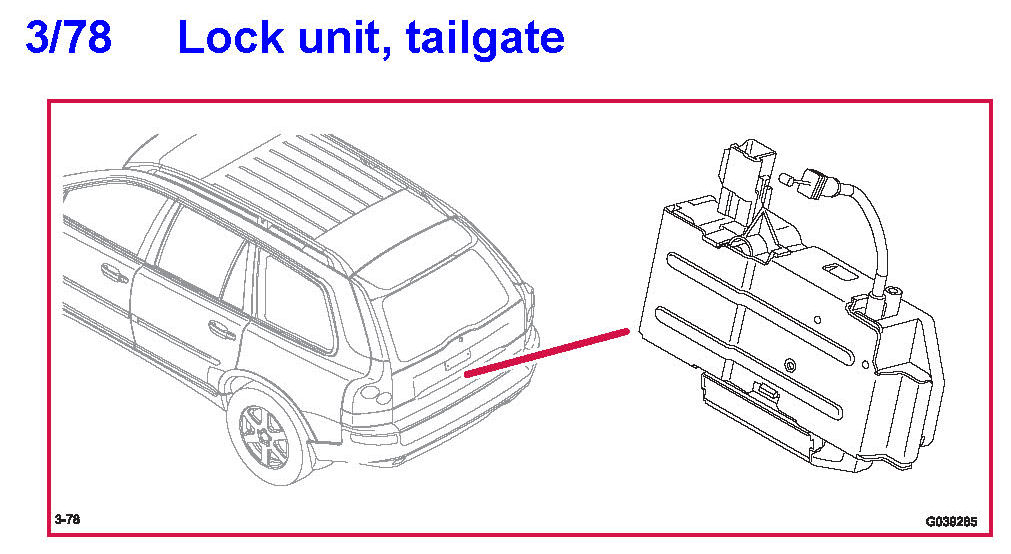 3/78 Lock unit, tailgate

3-78

G038285