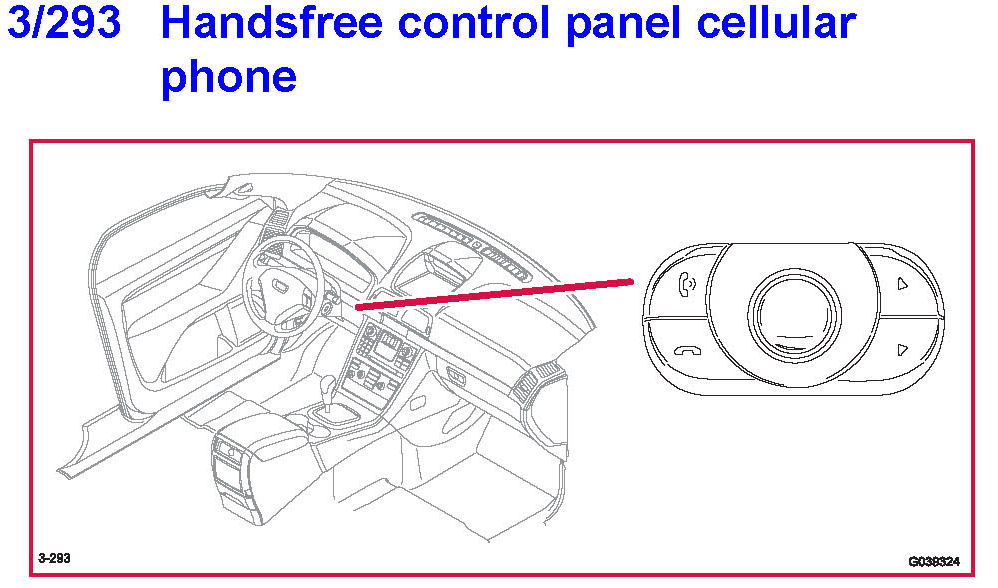 3/293 Handsfree control panel cellular phone

3-293

G038324