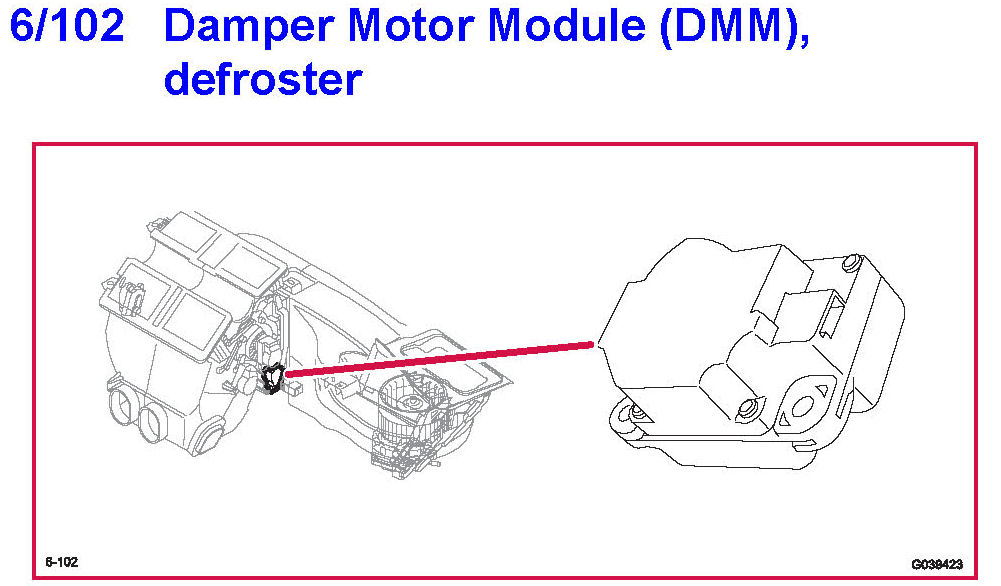 6/102 Damper Motor Module (DMM), defroster

6-102

G038423