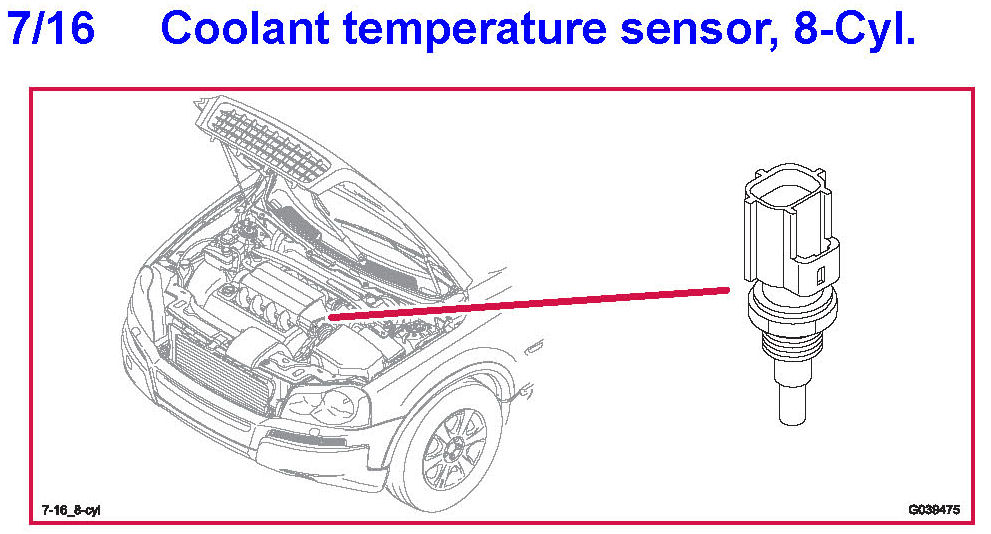 7/16 Coolant temperature sensor, 8-Cyl.

7-16_8-cyl

G038475