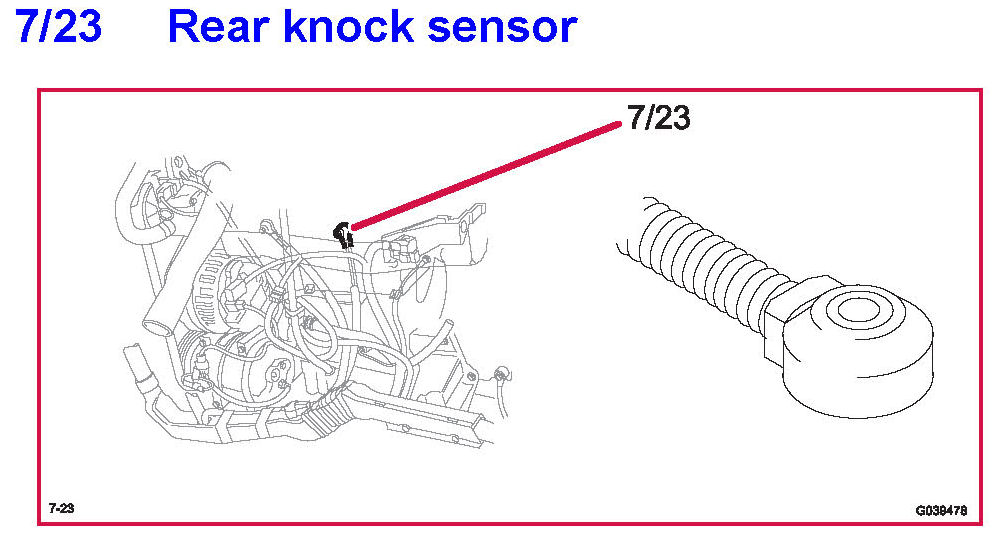 7/23 Rear knock sensor

7/23

7-23

G038478