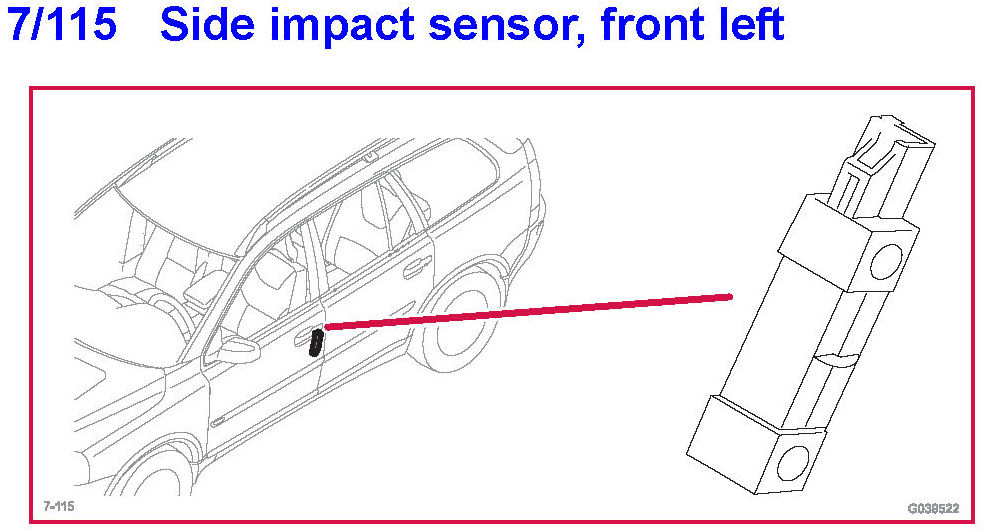 7/115 Side impact sensor, front left

7-115

G038522