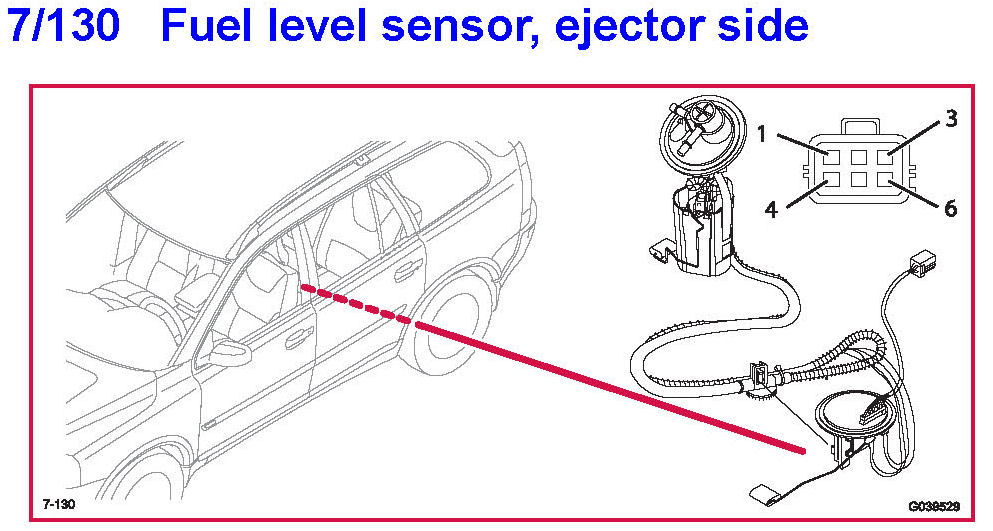 7/130 Fuel level sensor, ejector side

1
3
4
6

7-130
G038529