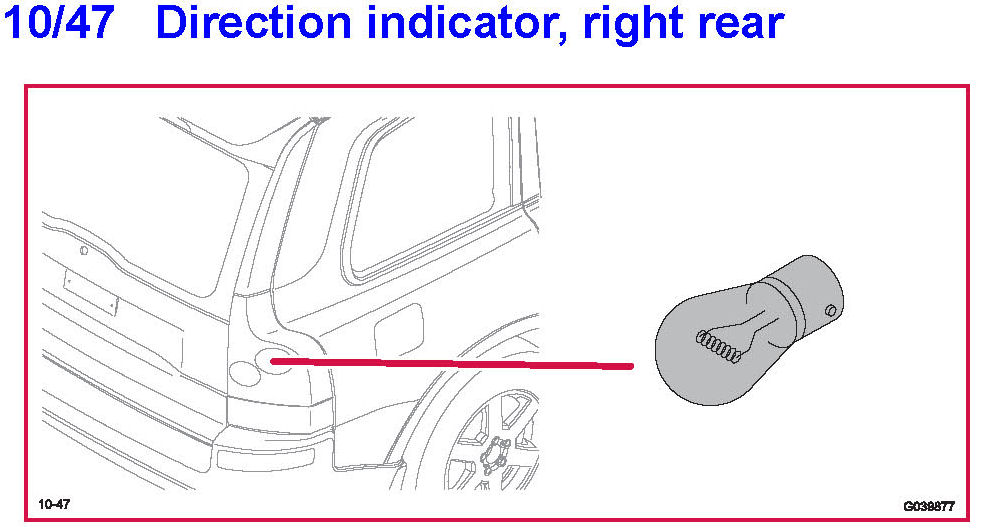 10/47 Direction indicator, right rear

10-47

G038877