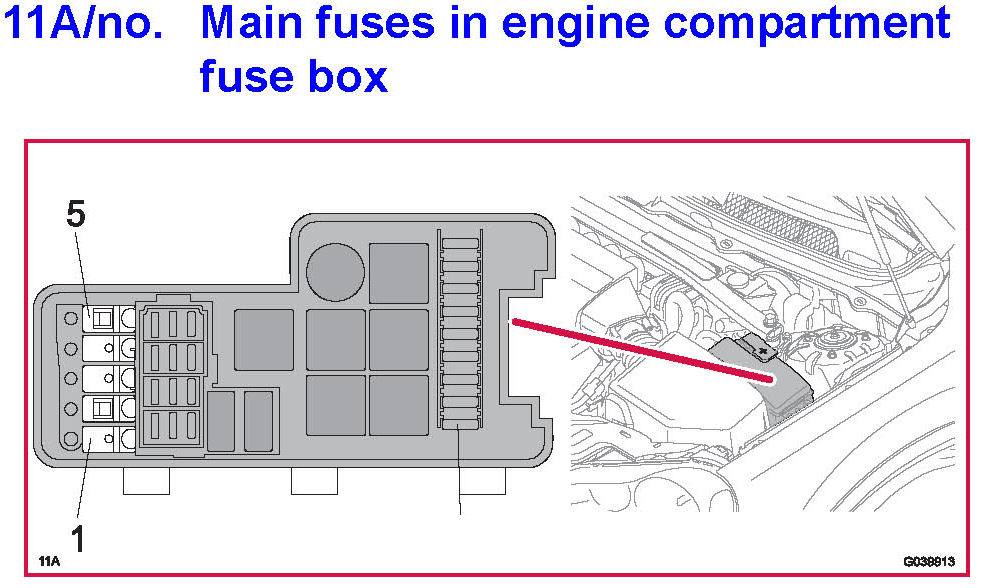 11A/no. Main fuses in engine compartment fuse box

5

1

11A

G038813