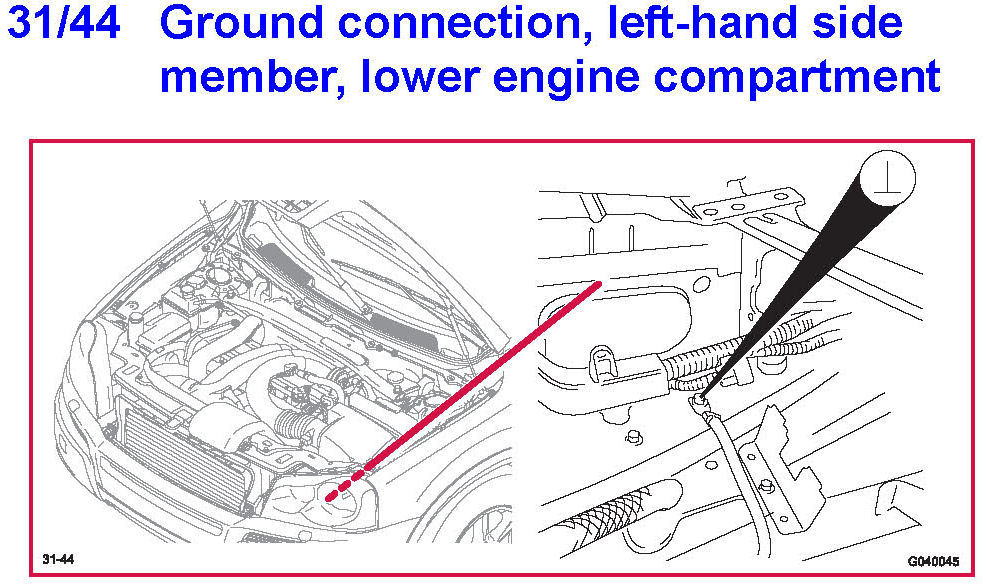 31/44 Ground connection, left-hand side member, lower engine compartment

$\perp$

31-44

G040045