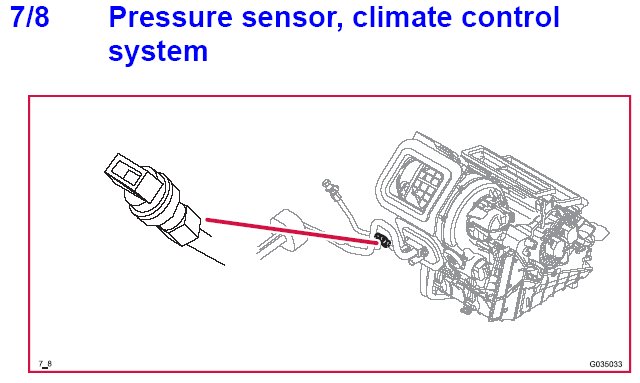 7/8 Pressure sensor, climate control system

7_8

G035033