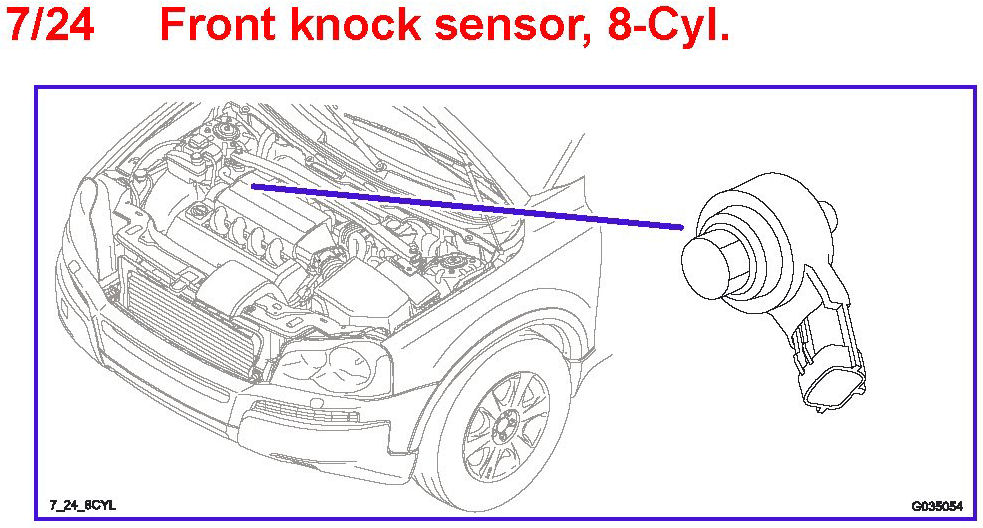 7/24 Front knock sensor, 8-Cyl.

7_24_8CYL

G035054