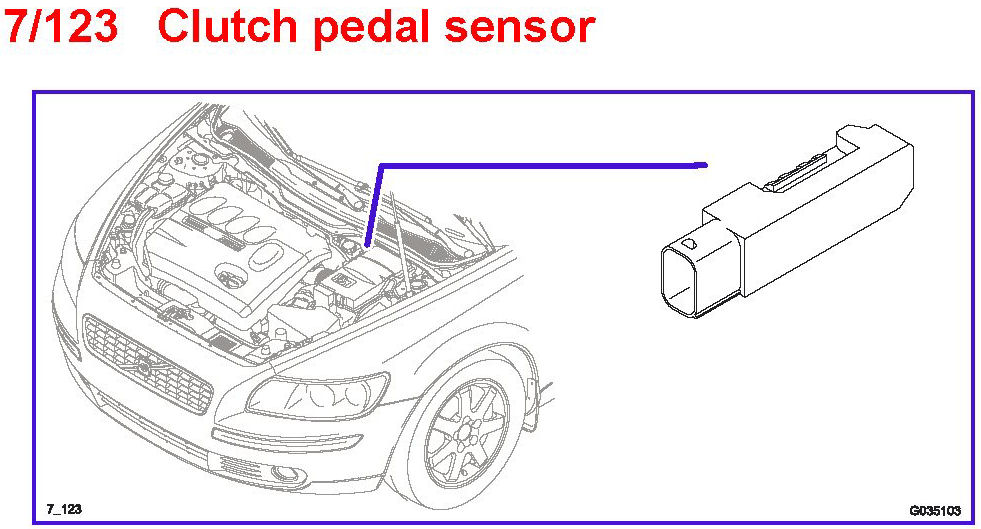 7/123 Clutch pedal sensor

7_123

G035103