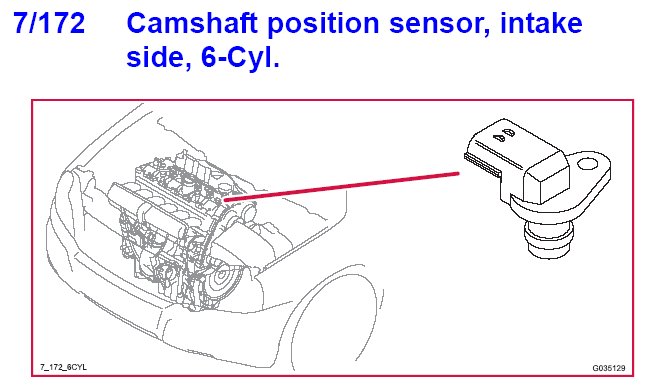 7/172 Camshaft position sensor, intake side, 6-Cyl.

7_172_6CYL

G035129