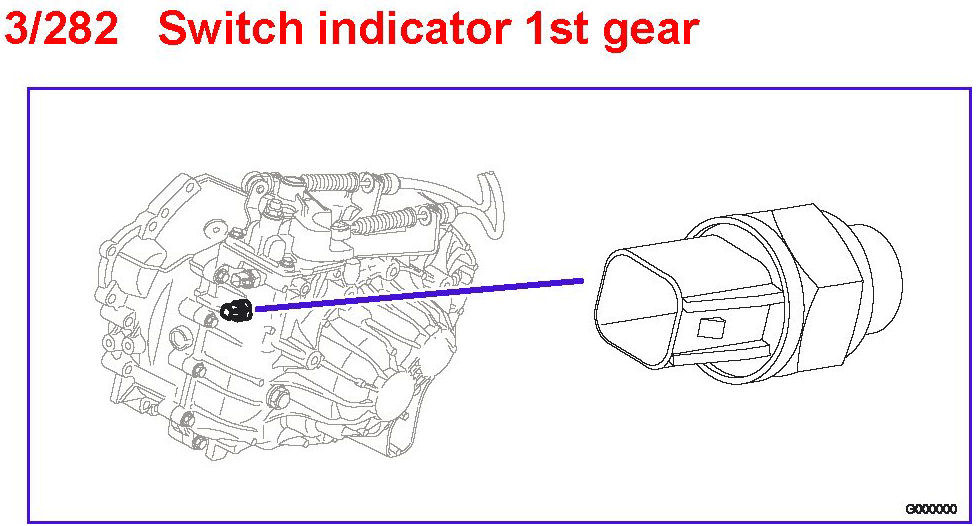 3/282 Switch indicator 1st gear

G000000