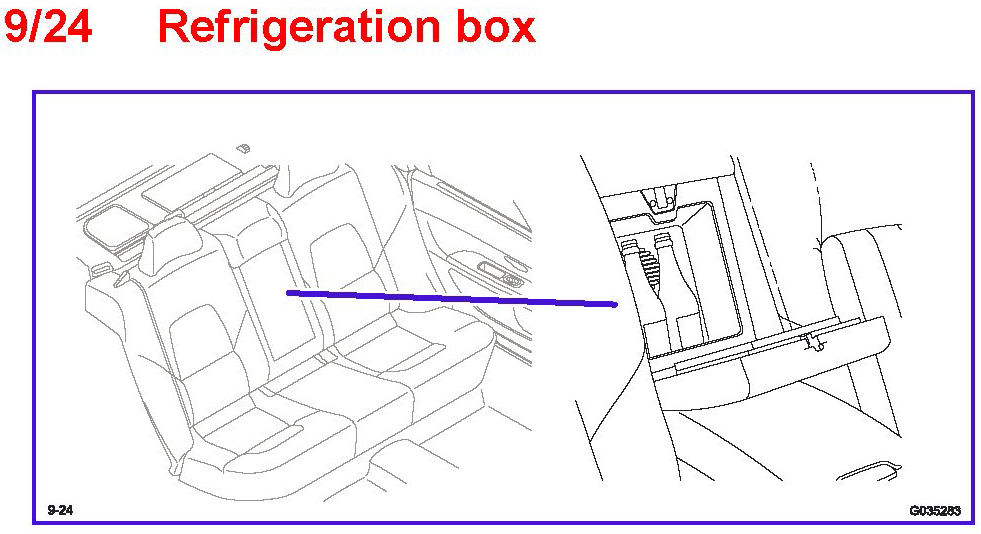 9/24 Refrigeration box

9-24

G035283