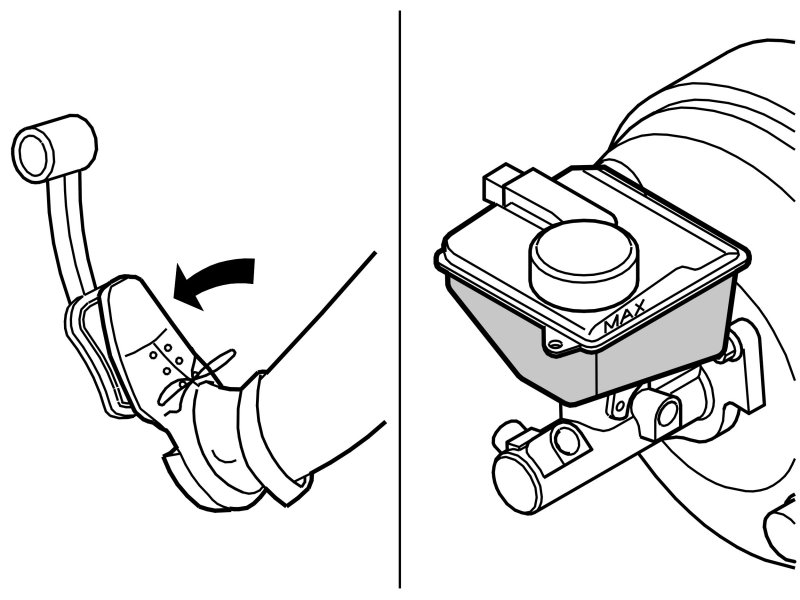 MAX