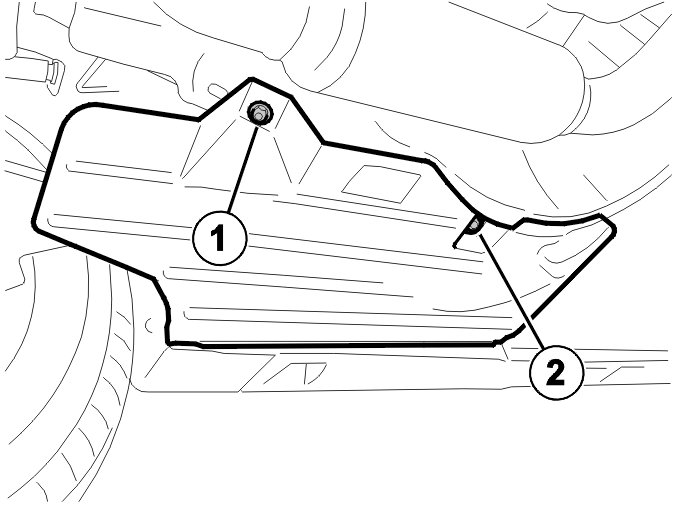 1
2