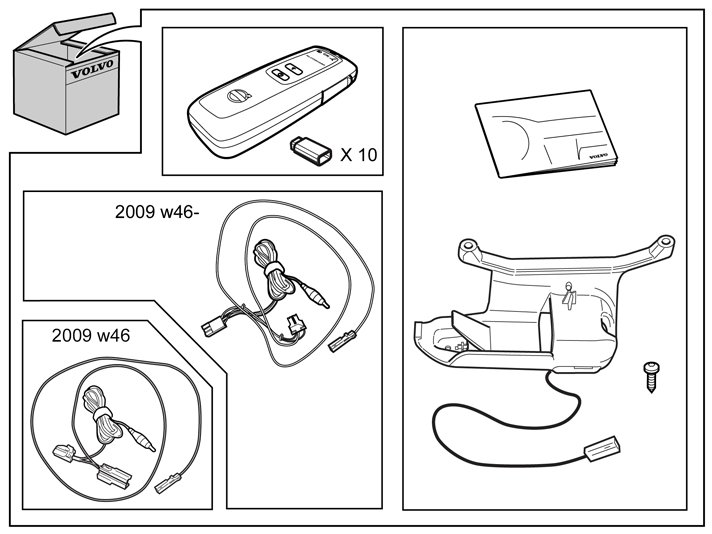 VOLVO

X 10

2009 w46-

2009 w46

VOLVO