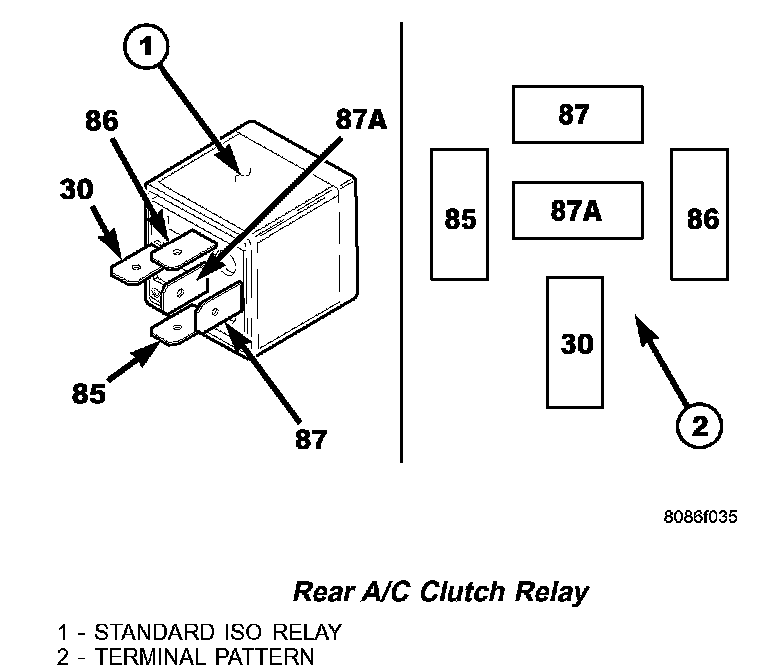 1
86
87A
30
85
87

87
85
87A
86
30
2

8086f035

Rear A/C Clutch Relay

1 - STANDARD ISO RELAY
2 - TERMINAL PATTERN