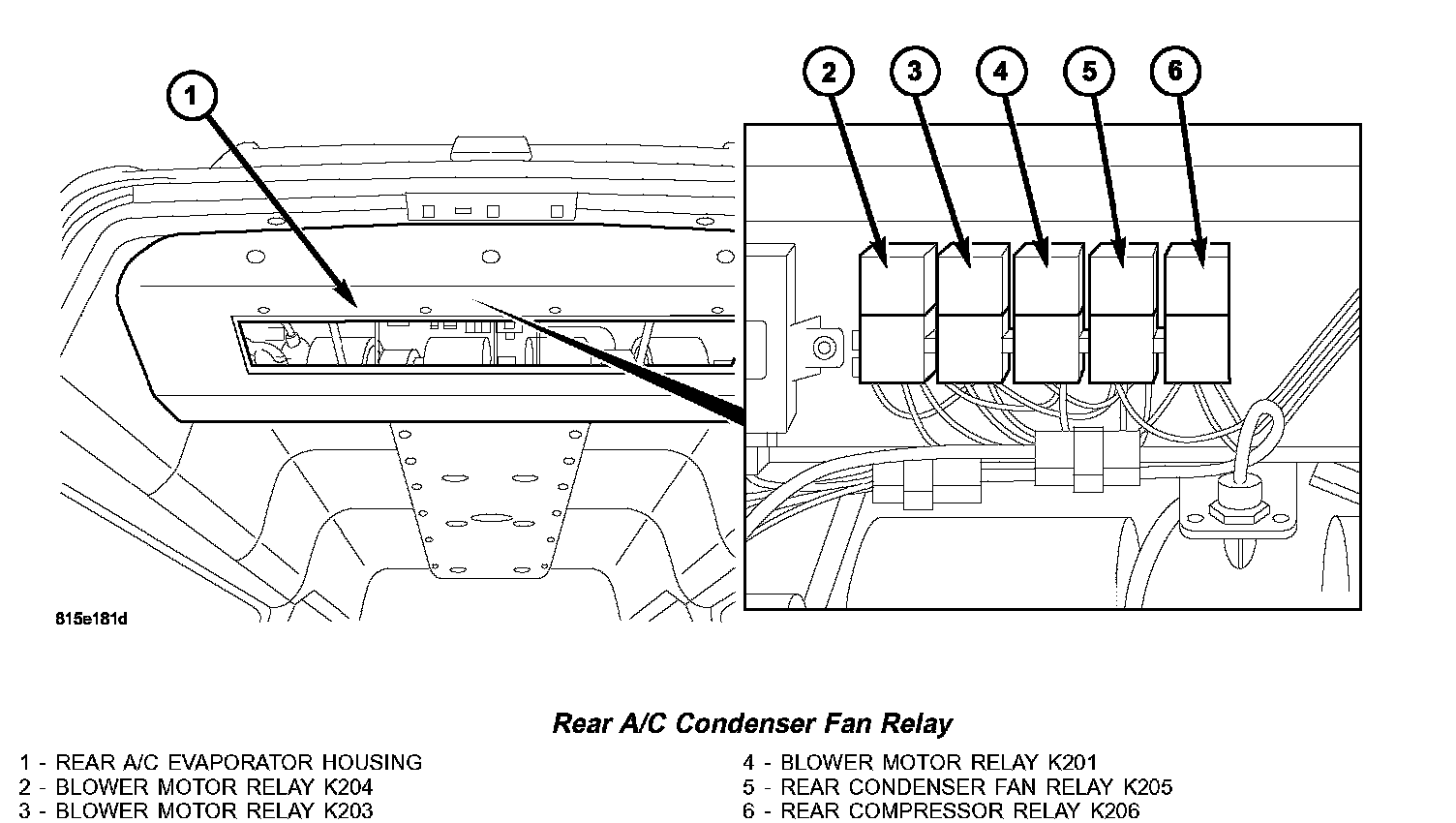 1

2 3 4 5 6

815e181d

Rear A/C Condenser Fan Relay

1 - REAR A/C EVAPORATOR HOUSING
2 - BLOWER MOTOR RELAY K204
3 - BLOWER MOTOR RELAY K203

4 - BLOWER MOTOR RELAY K201
5 - REAR CONDENSER FAN RELAY K205
6 - REAR COMPRESSOR RELAY K206