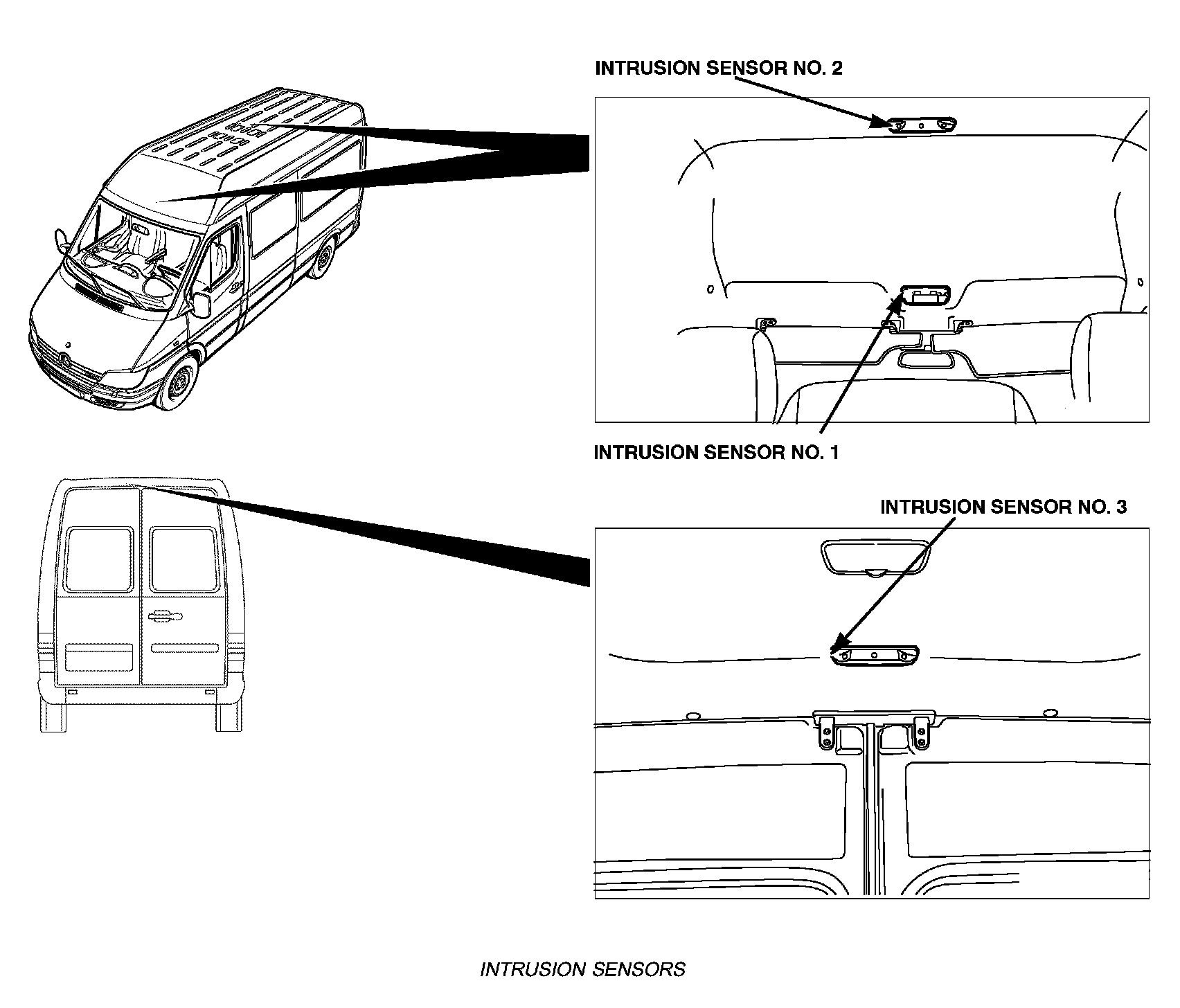 INTRUSION SENSOR NO. 2

INTRUSION SENSOR NO. 1

INTRUSION SENSOR NO. 3

INTRUSION SENSORS