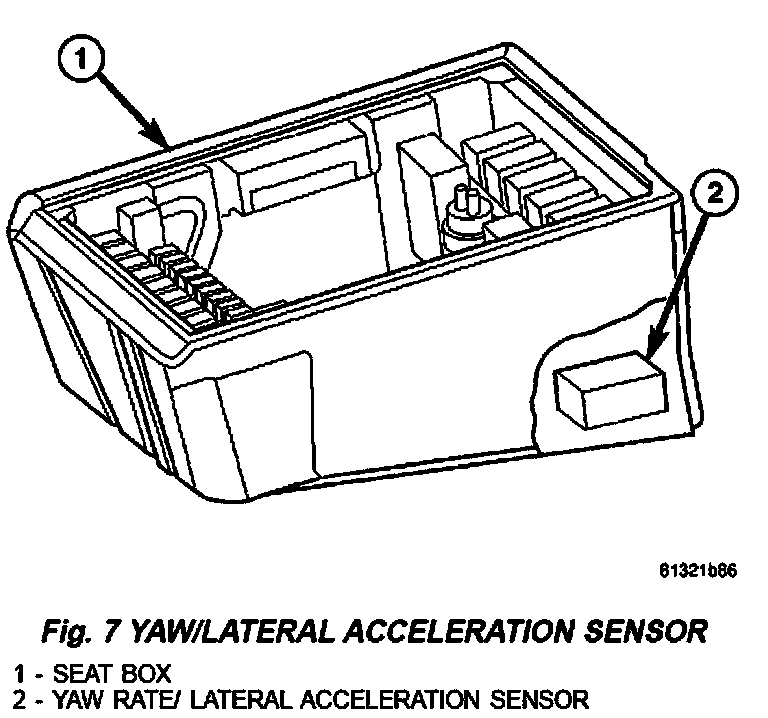 1

2

81321b86

Fig. 7 YAW/LATERAL ACCELERATION SENSOR

1 - SEAT BOX
2 - YAW RATE/ LATERAL ACCELERATION SENSOR