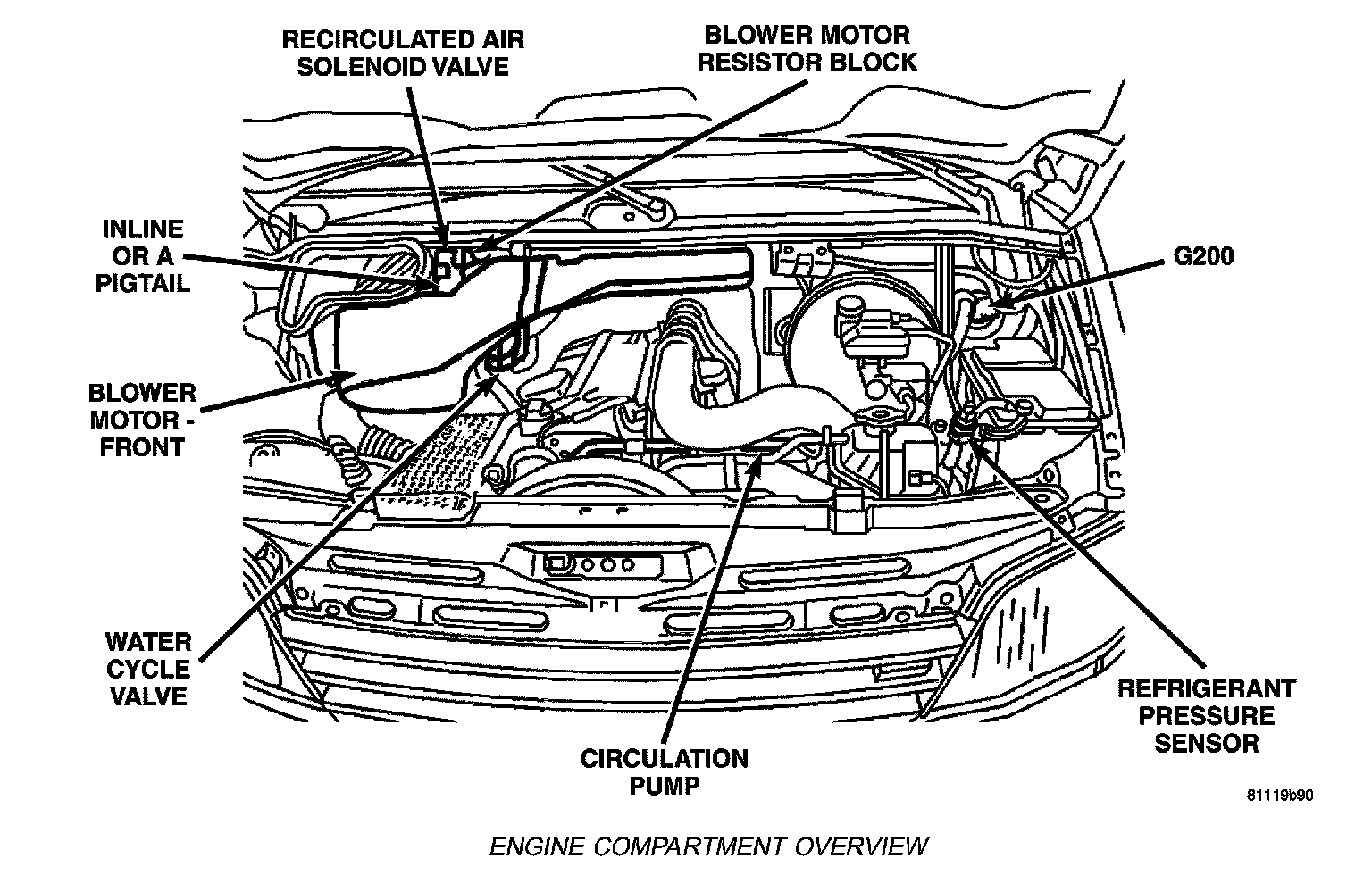 RECIRCULATED AIR SOLENOID VALVE

BLOWER MOTOR RESISTOR BLOCK

INLINE OR A PIGTAIL

G200

BLOWER MOTOR - FRONT

WATER CYCLE VALVE

CIRCULATION PUMP

REFRIGERANT PRESSURE SENSOR

81119b90

ENGINE COMPARTMENT OVERVIEW