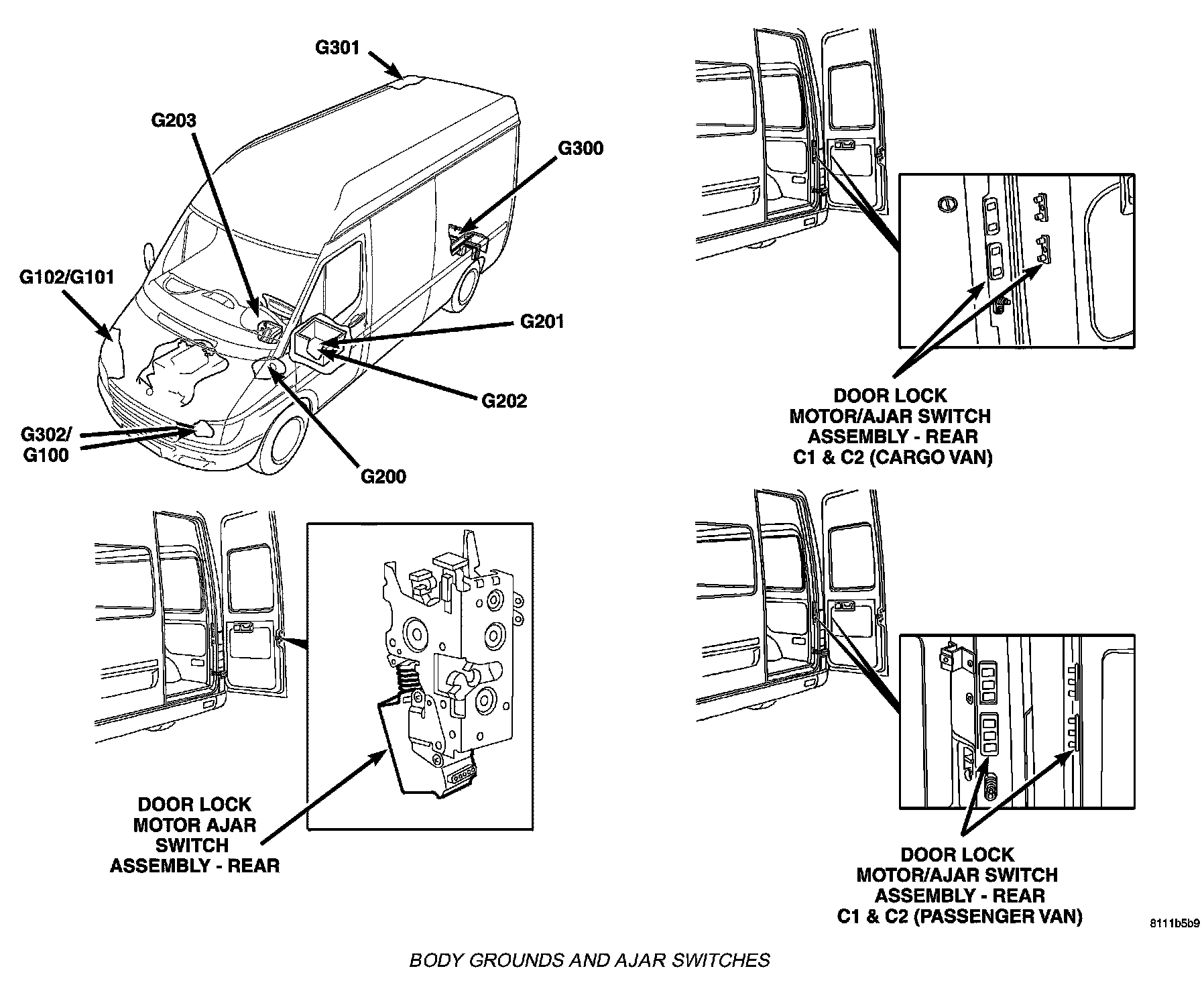 G301

G203

G300

G102/G101

G201

G202

G302/
G100

G200

DOOR LOCK
MOTOR/AJAR SWITCH
ASSEMBLY - REAR
C1 & C2 (CARGO VAN)

DOOR LOCK
MOTOR AJAR
SWITCH
ASSEMBLY - REAR

DOOR LOCK
MOTOR/AJAR SWITCH
ASSEMBLY - REAR
C1 & C2 (PASSENGER VAN)

8111b5b9

BODY GROUNDS AND AJAR SWITCHES