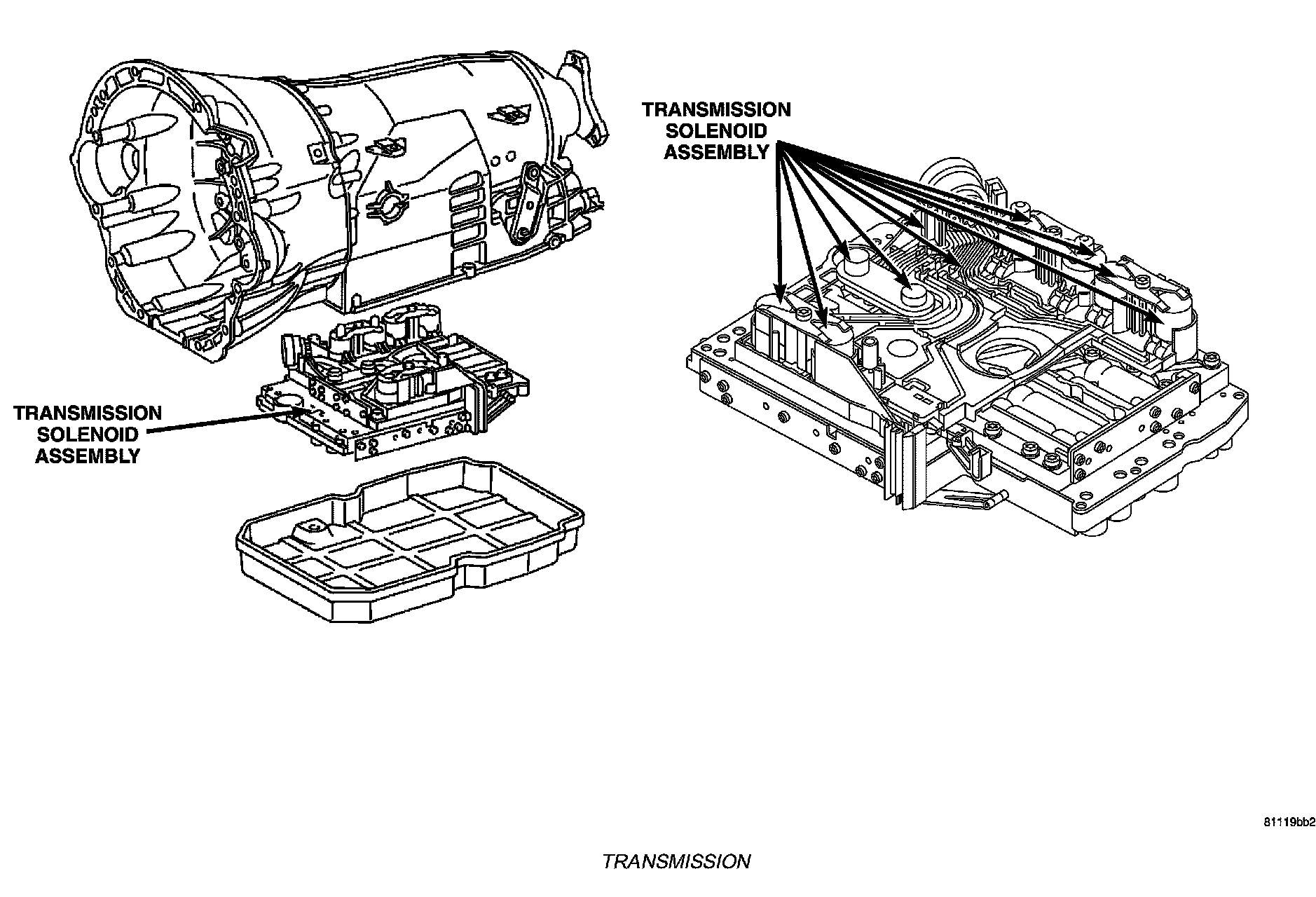 TRANSMISSION SOLENOID ASSEMBLY

TRANSMISSION SOLENOID ASSEMBLY

81119bb2

TRANSMISSION