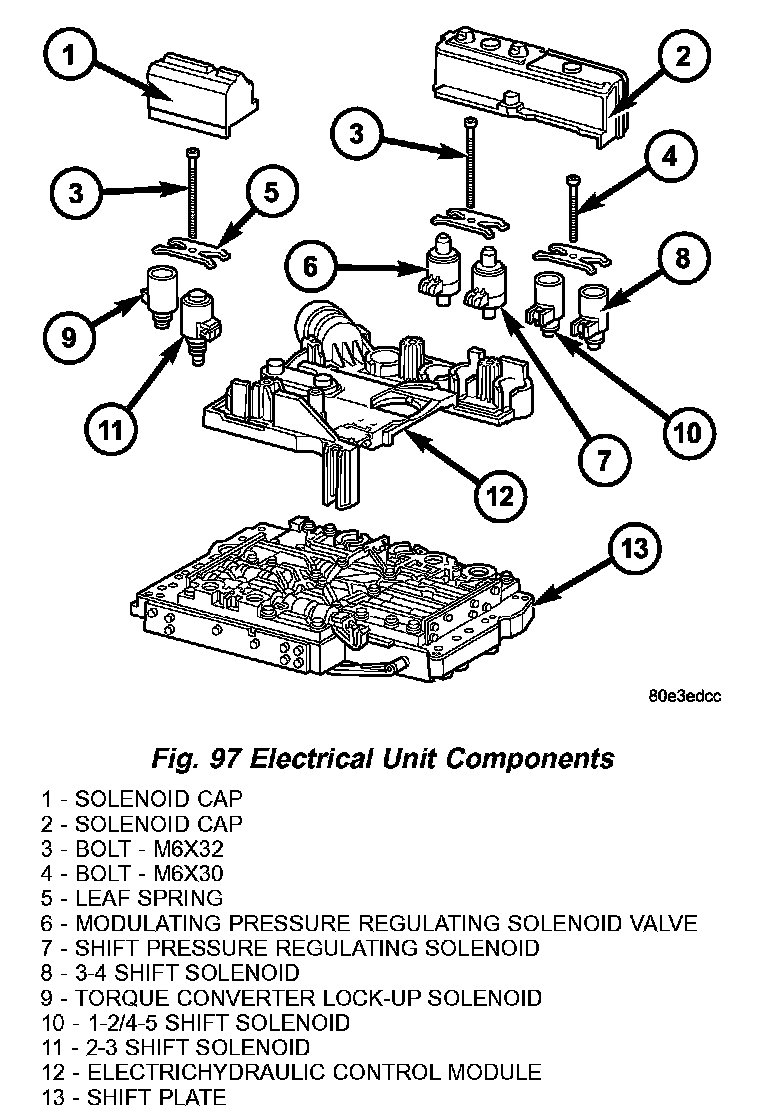 1
2
3
4
3
5
6
8
9
11
7
10
12
13

80e3edcc

Fig. 97 Electrical Unit Components

1 - SOLENOID CAP
2 - SOLENOID CAP
3 - BOLT - M6X32
4 - BOLT - M6X30
5 - LEAF SPRING
6 - MODULATING PRESSURE REGULATING SOLENOID VALVE
7 - SHIFT PRESSURE REGULATING SOLENOID
8 - 3-4 SHIFT SOLENOID
9 - TORQUE CONVERTER LOCK-UP SOLENOID
10 - 1-2/4-5 SHIFT SOLENOID
11 - 2-3 SHIFT SOLENOID
12 - ELECTRICHYDRAULIC CONTROL MODULE
13 - SHIFT PLATE