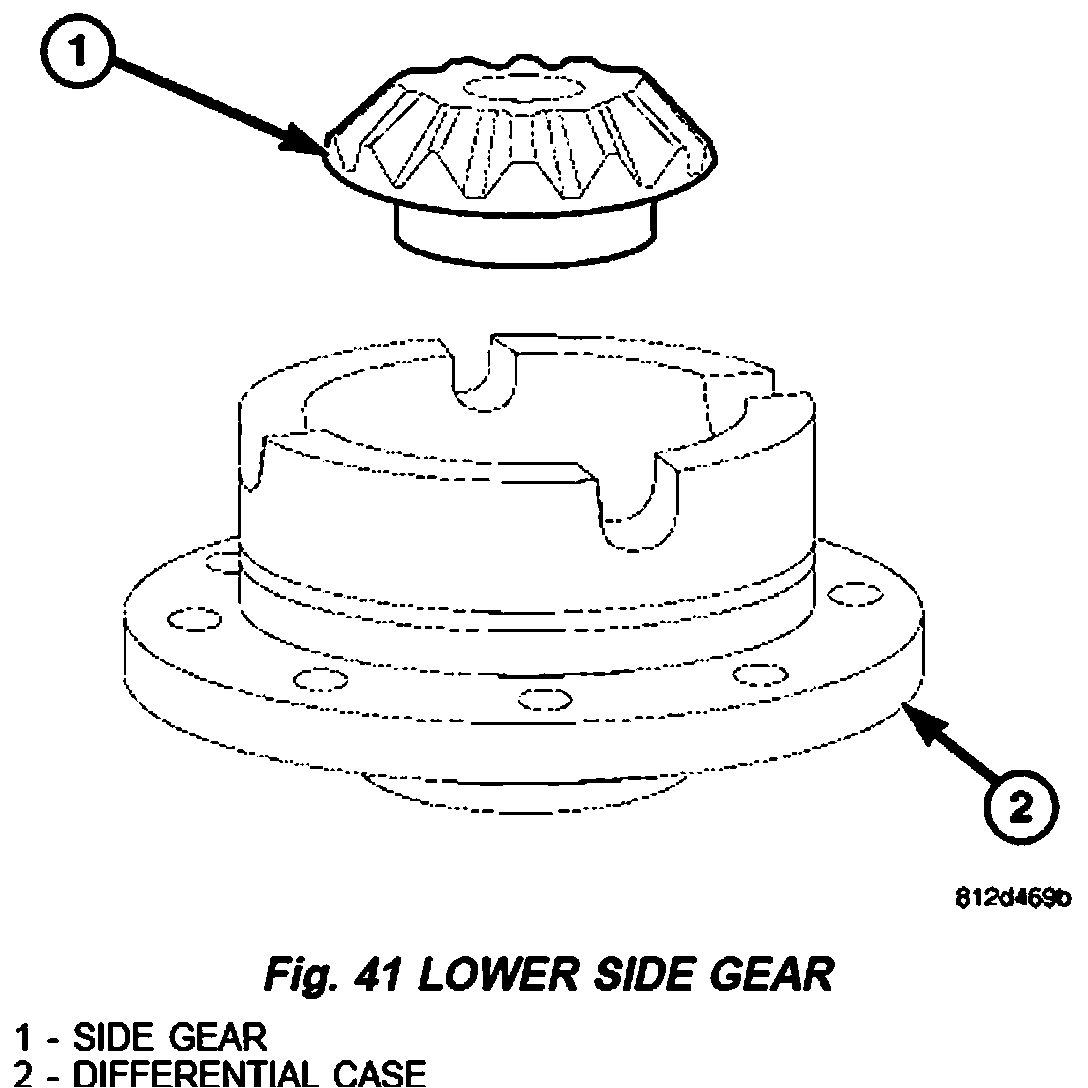 1

2

812d469b

Fig. 41 LOWER SIDE GEAR

1 - SIDE GEAR
2 - DIFFERENTIAL CASE