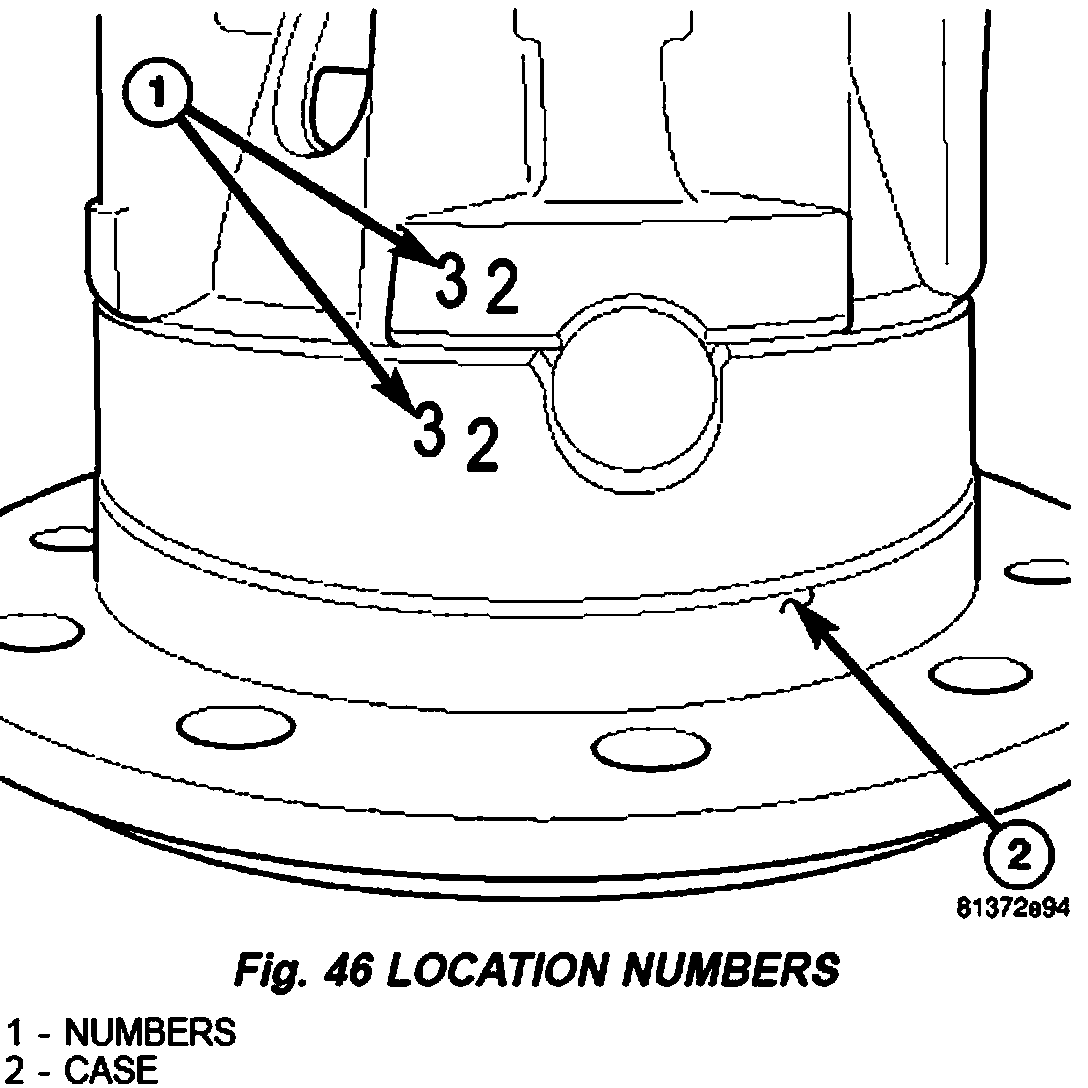 1

3 2

3 2

2

81372e94

Fig. 46 LOCATION NUMBERS

1 - NUMBERS
2 - CASE