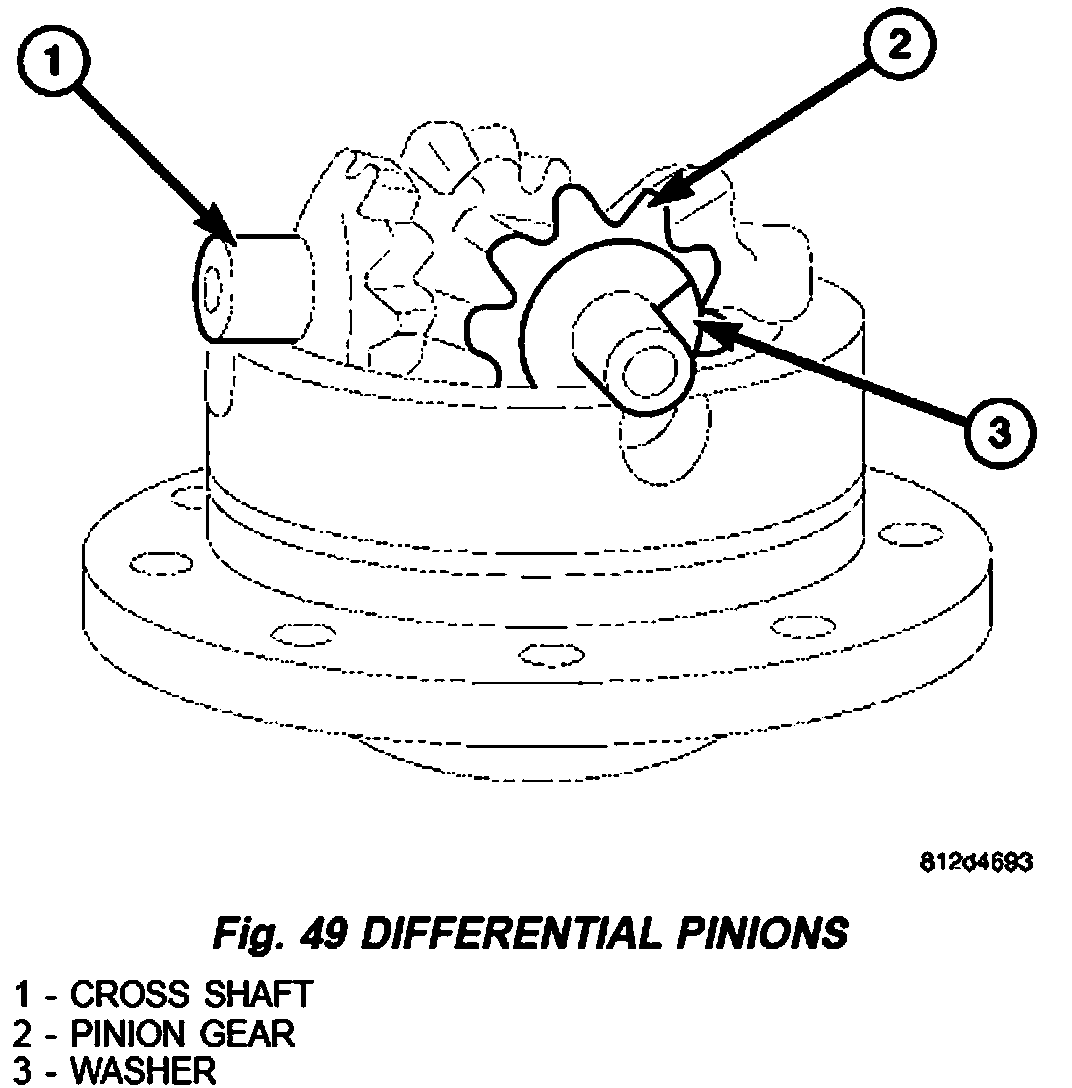 1

2

3

812d4693

Fig. 49 DIFFERENTIAL PINIONS

1 - CROSS SHAFT
2 - PINION GEAR
3 - WASHER