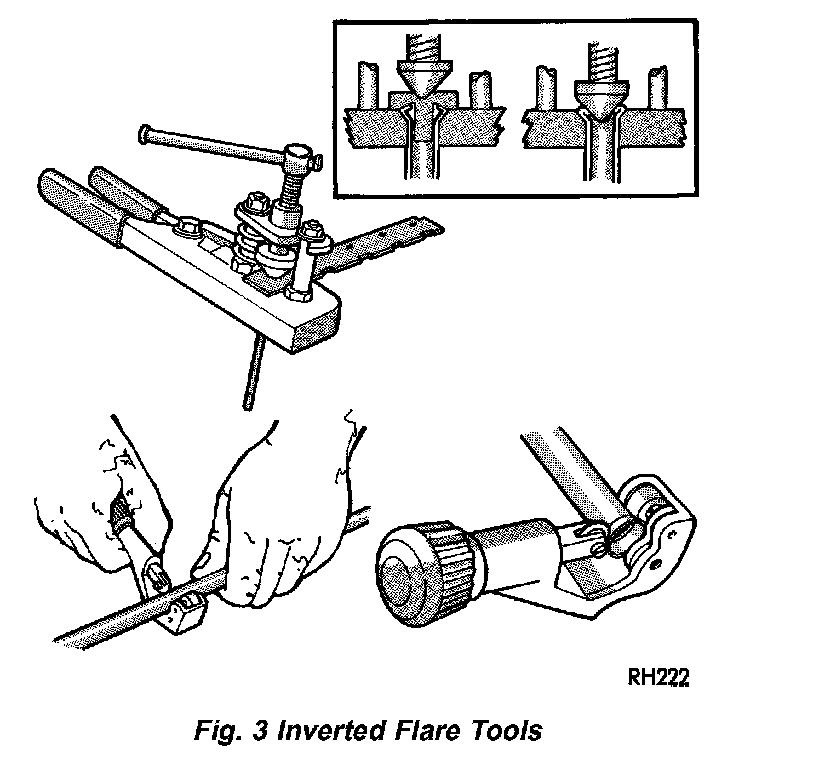 RH222

Fig. 3 Inverted Flare Tools