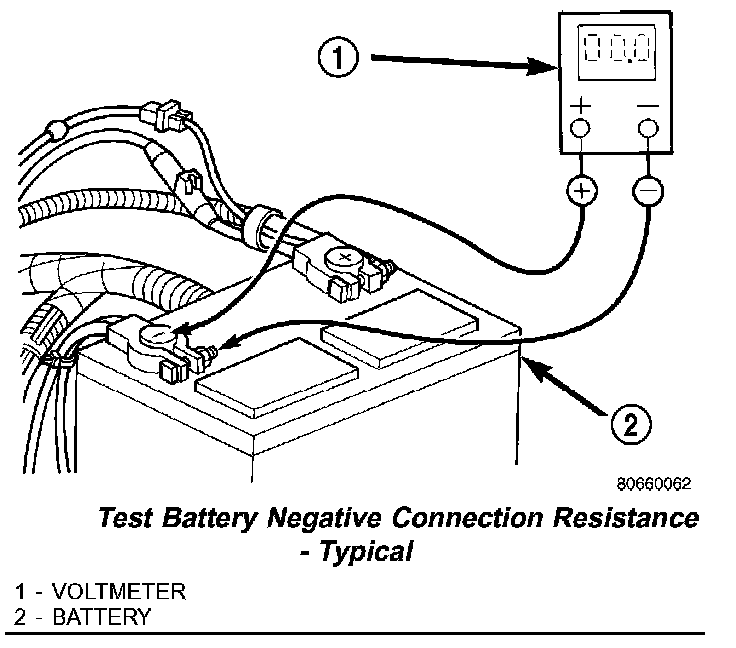 1

00.0

+ −

+ −

2

80660062

Test Battery Negative Connection Resistance - Typical

1 - VOLTMETER
2 - BATTERY