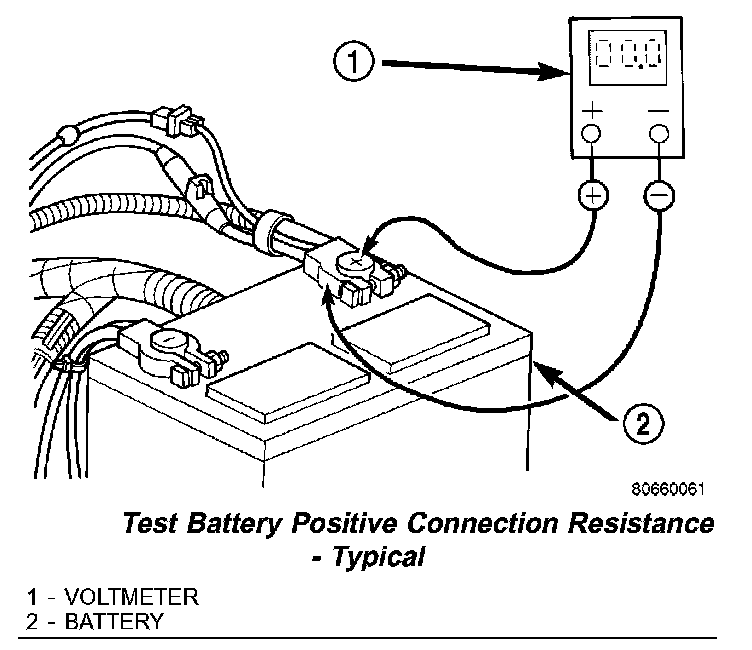 1

00.0

+ −

+ −

2

80660061

Test Battery Positive Connection Resistance - Typical

1 - VOLTMETER
2 - BATTERY