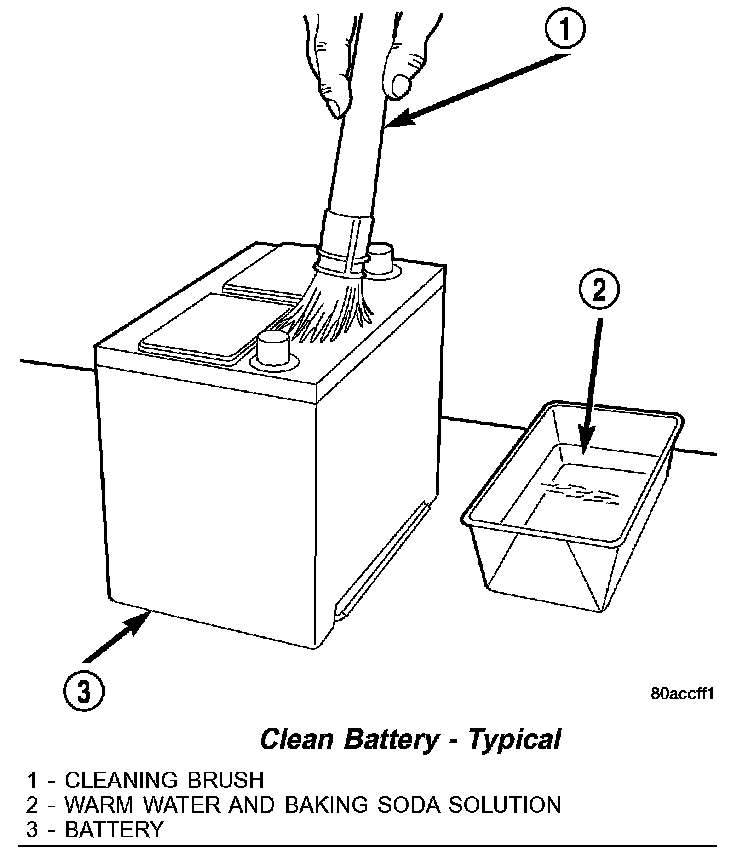 1
2
3
80accff1

Clean Battery - Typical

1 - CLEANING BRUSH
2 - WARM WATER AND BAKING SODA SOLUTION
3 - BATTERY