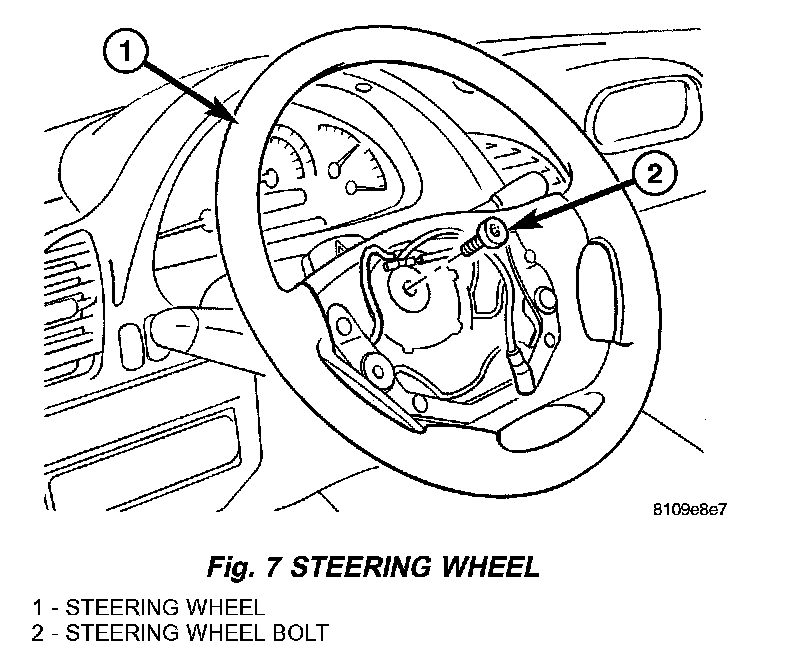 1

2

8109e8e7

Fig. 7 STEERING WHEEL

1 - STEERING WHEEL
2 - STEERING WHEEL BOLT