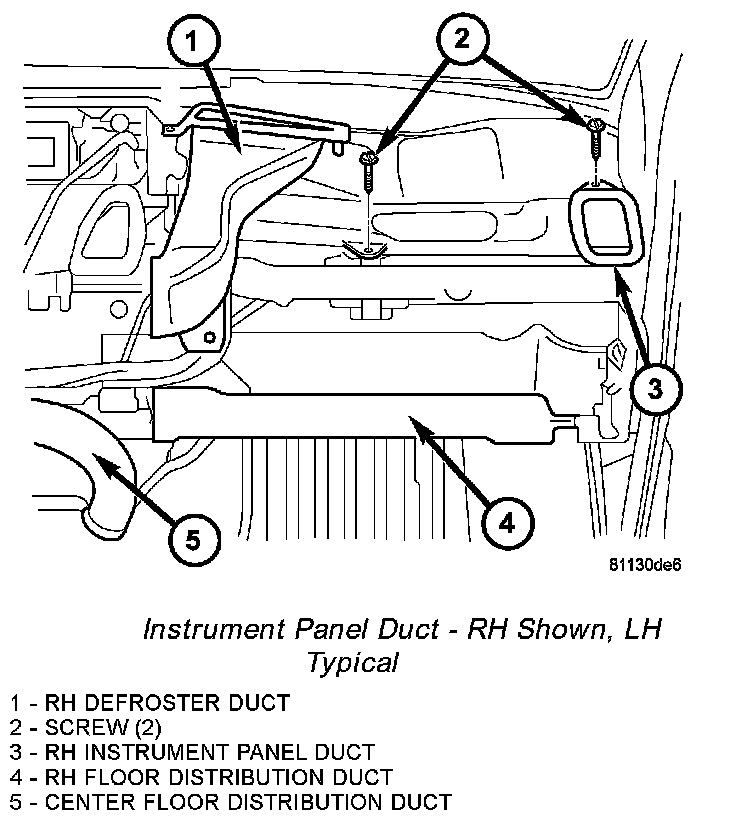 1
2
3
4
5
81130de6

Instrument Panel Duct - RH Shown, LH Typical

1 - RH DEFROSTER DUCT
2 - SCREW (2)
3 - RH INSTRUMENT PANEL DUCT
4 - RH FLOOR DISTRIBUTION DUCT
5 - CENTER FLOOR DISTRIBUTION DUCT