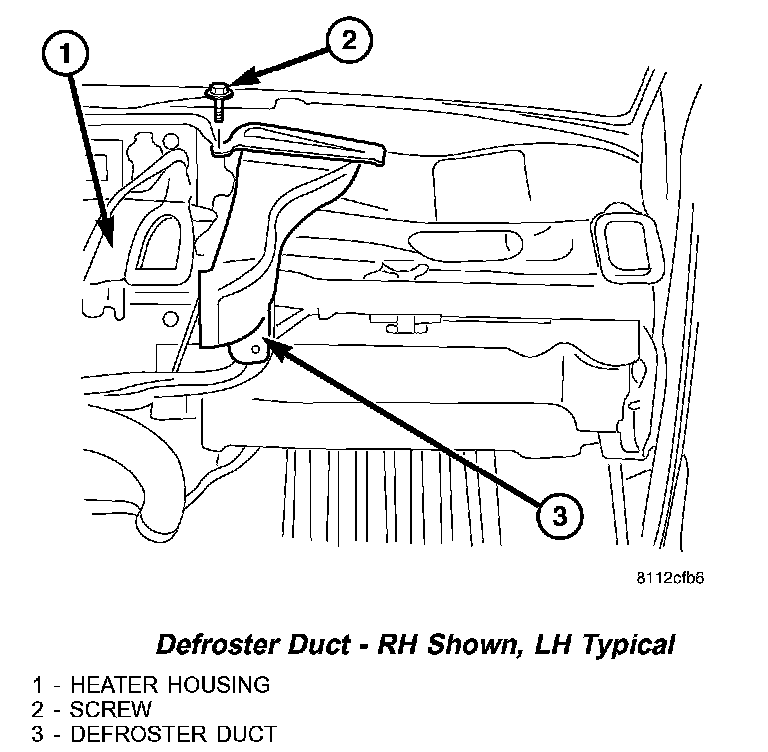 1

2

3

8112cfb6

Defroster Duct - RH Shown, LH Typical

1 - HEATER HOUSING
2 - SCREW
3 - DEFROSTER DUCT