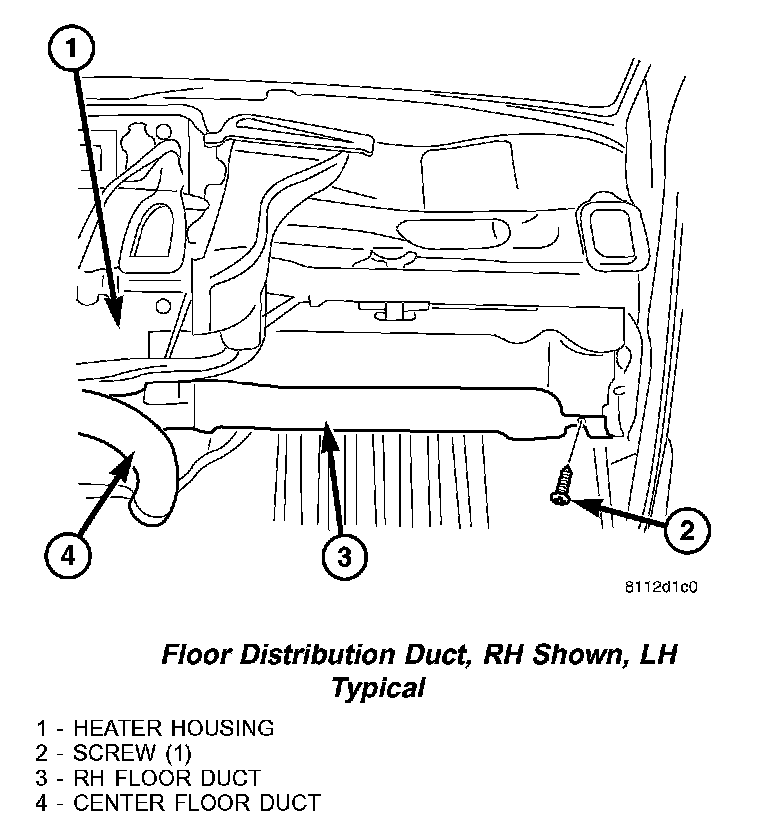 1

4

3

2

8112d1c0

Floor Distribution Duct, RH Shown, LH Typical

1 - HEATER HOUSING
2 - SCREW (1)
3 - RH FLOOR DUCT
4 - CENTER FLOOR DUCT