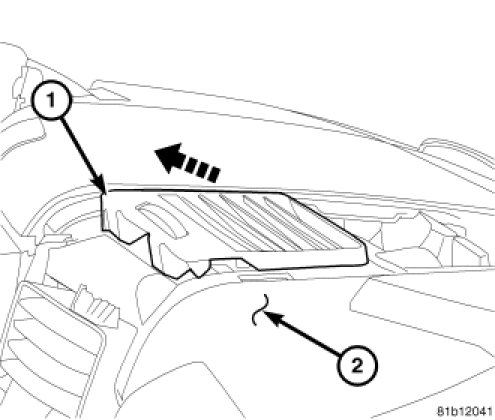 1
2
81b12041