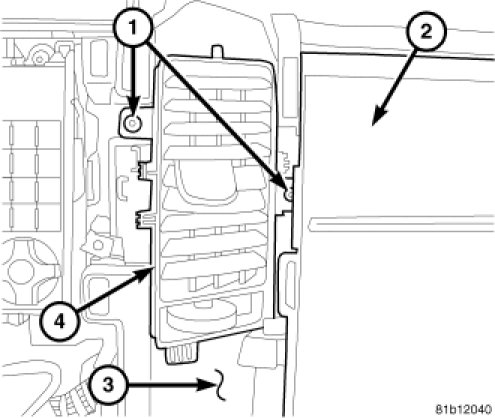 1
2
4
3
81b12040