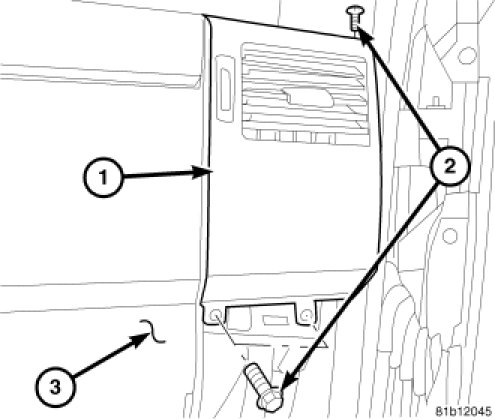 1
2
3
81b12045