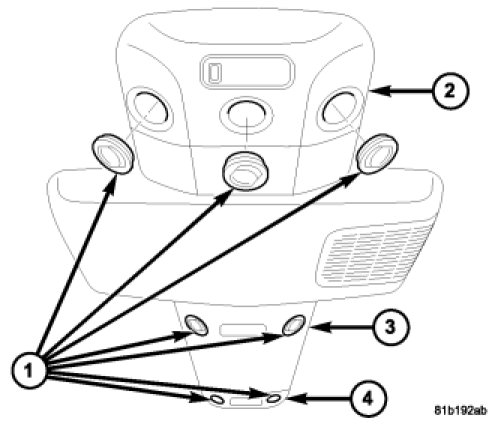 2
3
1
4
81b192ab