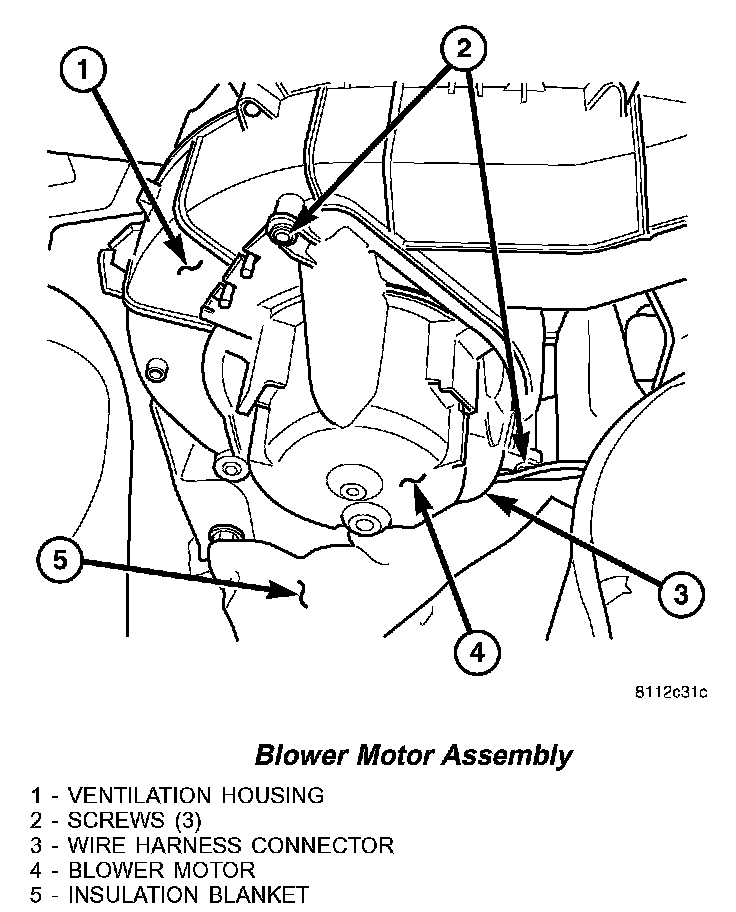 1
2
5
3
4

8112c31c

Blower Motor Assembly

1 - VENTILATION HOUSING
2 - SCREWS (3)
3 - WIRE HARNESS CONNECTOR
4 - BLOWER MOTOR
5 - INSULATION BLANKET