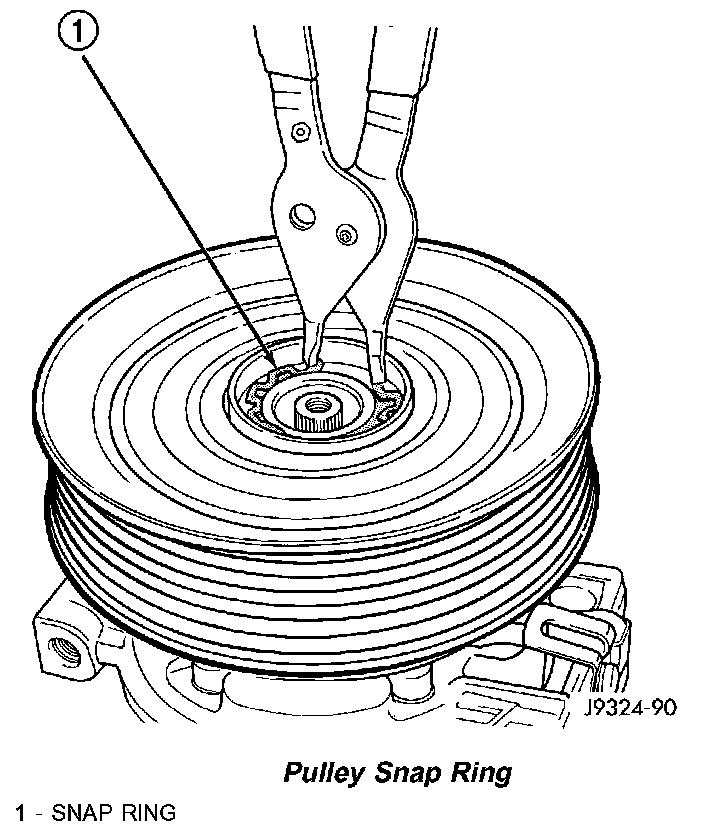 1

J9324-90

Pulley Snap Ring

1 - SNAP RING