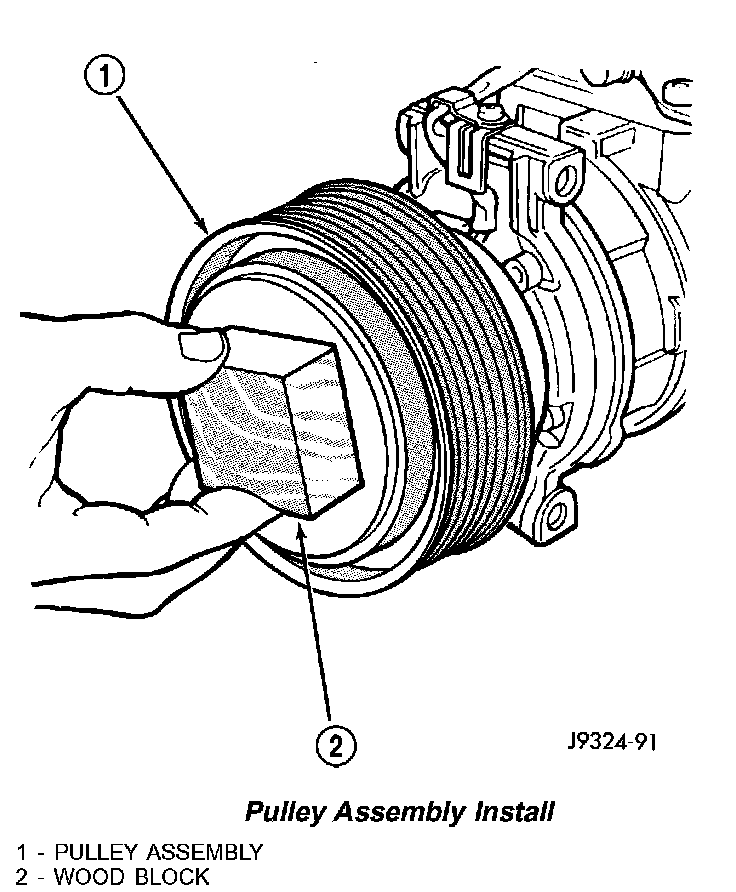 1

2

J9324-91

Pulley Assembly Install

1 - PULLEY ASSEMBLY
2 - WOOD BLOCK