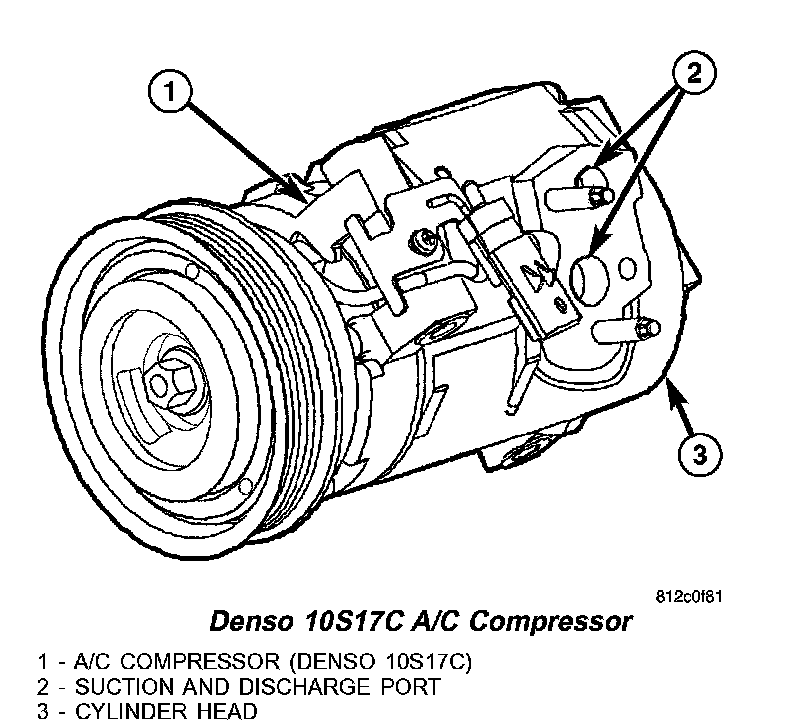 1

2

3

812c0f81

Denso 10S17C A/C Compressor

1 - A/C COMPRESSOR (DENSO 10S17C)
2 - SUCTION AND DISCHARGE PORT
3 - CYLINDER HEAD