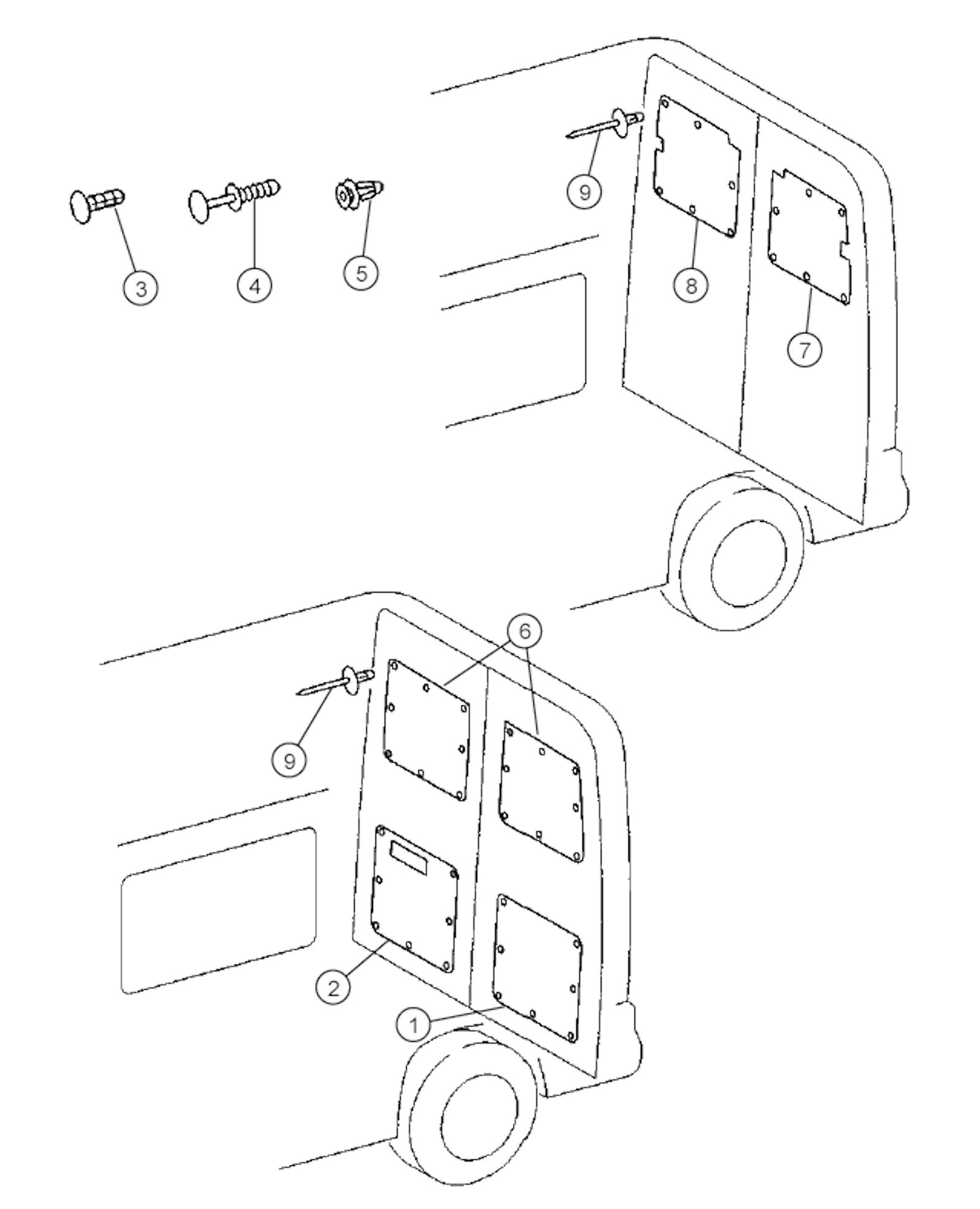 3
4
5
9
8
7
6
9
2
1