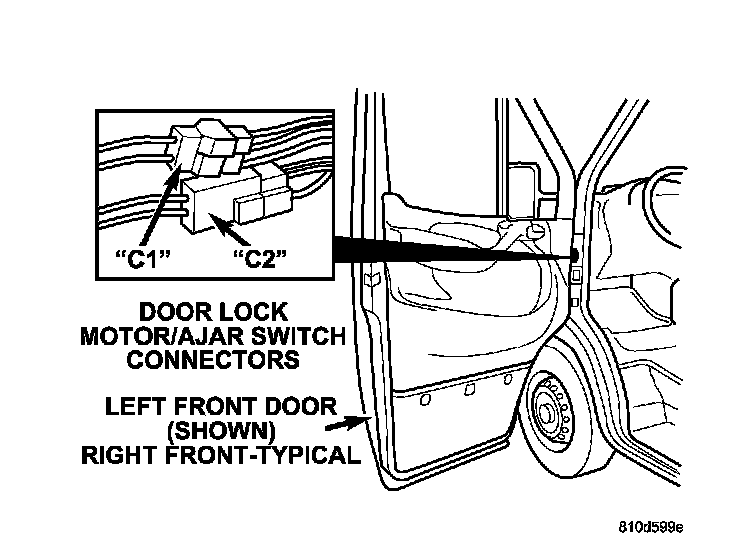 "C1"
"C2"

DOOR LOCK MOTOR/AJAR SWITCH CONNECTORS

LEFT FRONT DOOR (SHOWN) RIGHT FRONT-TYPICAL

810d599e