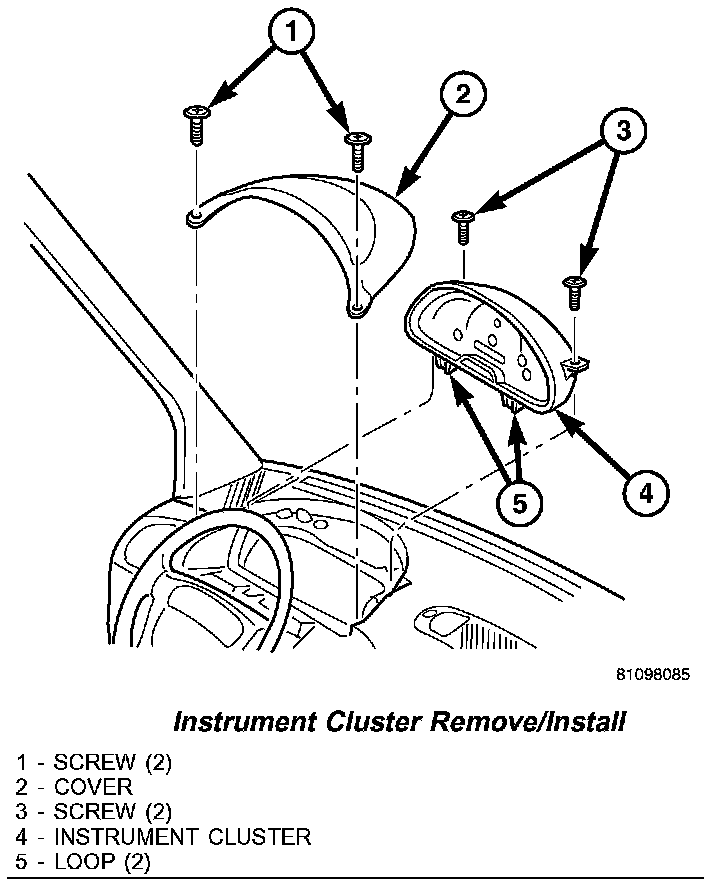 1

2

3

5

4

81098085

Instrument Cluster Remove/Install

1 - SCREW (2)
2 - COVER
3 - SCREW (2)
4 - INSTRUMENT CLUSTER
5 - LOOP (2)