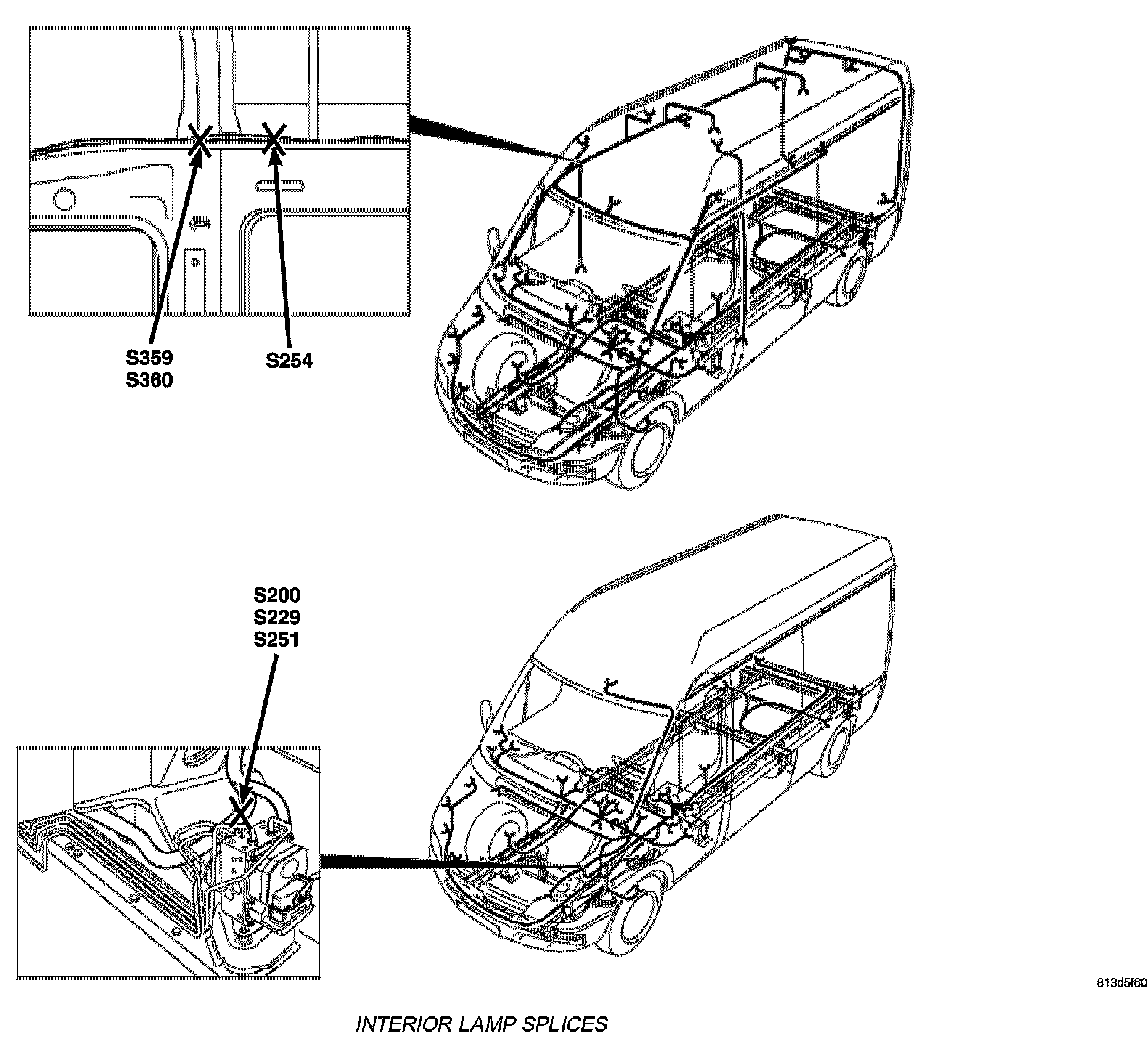 S359
S360

S254

S200
S229
S251

813d5f60

INTERIOR LAMP SPLICES